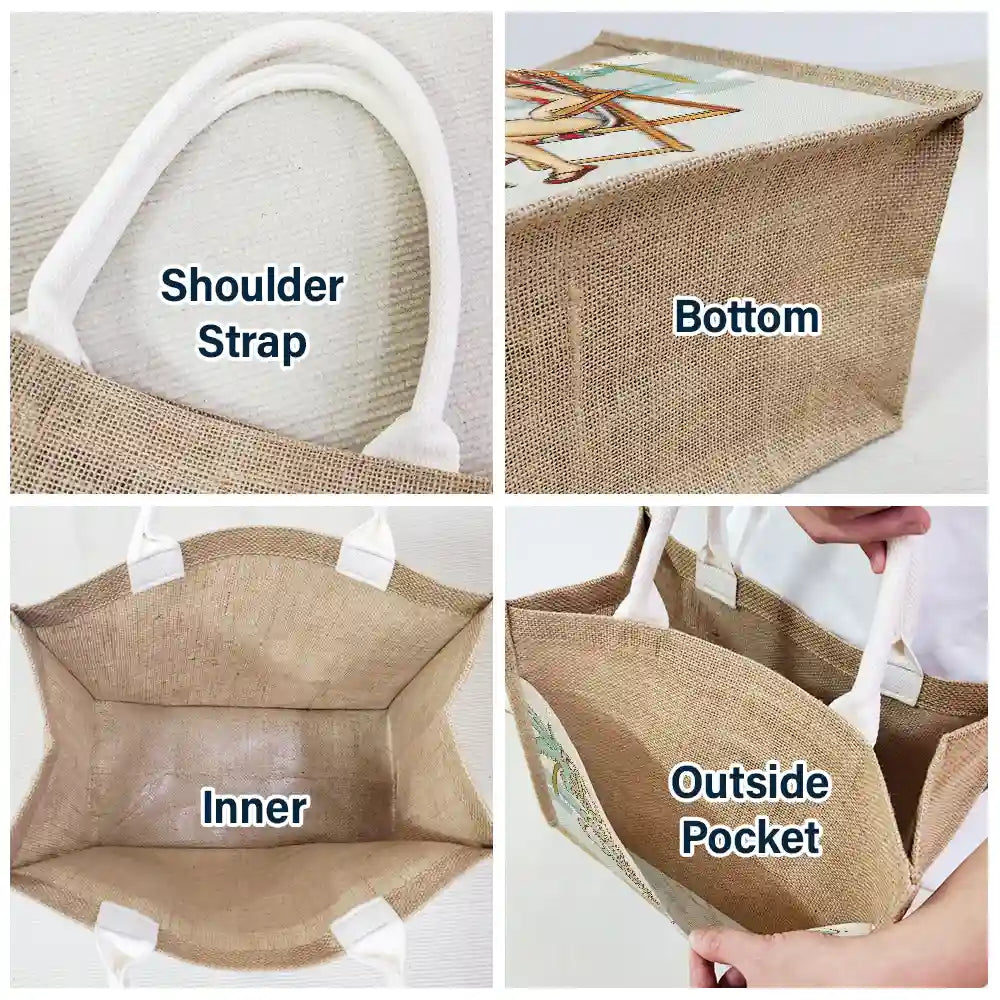 Shoulder Strap

Bottom

Inner

Outside Pocket