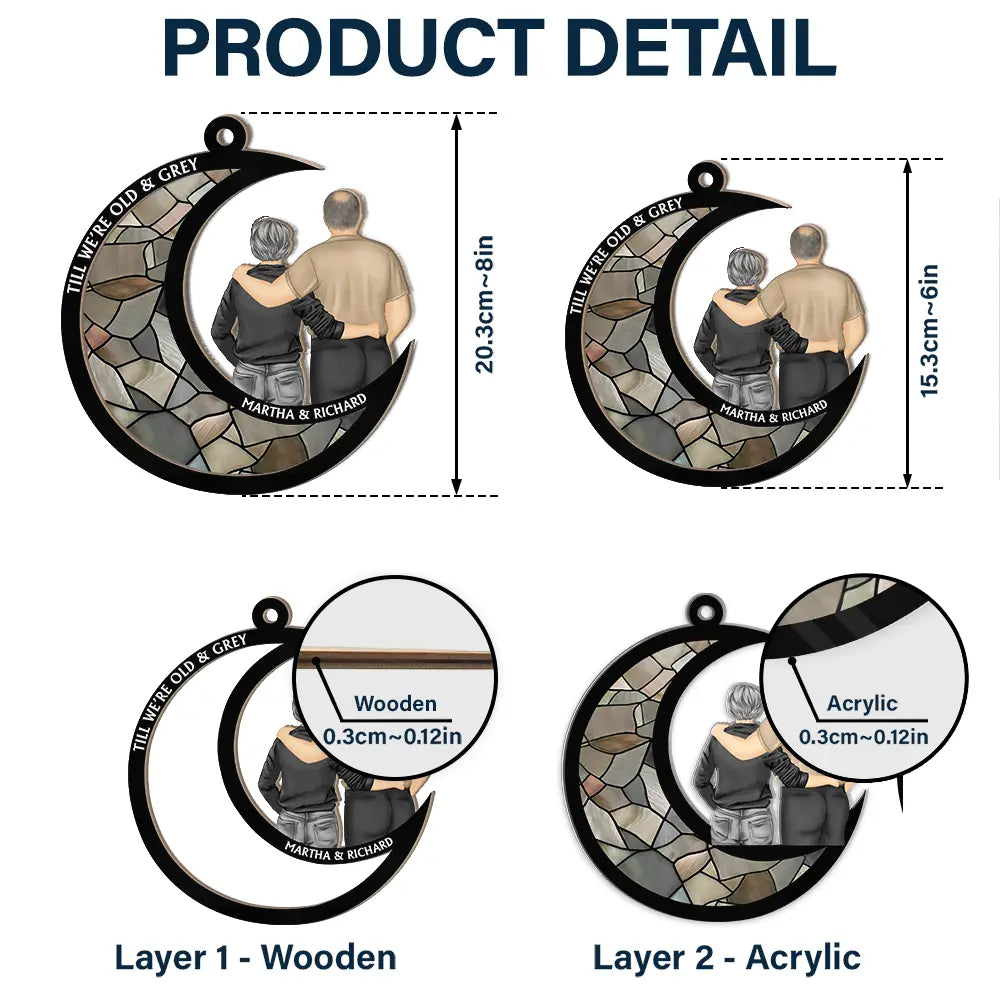 PRODUCT DETAIL

TILL WE'RE OLD & GREY

MARTHA & RICHARD

20.3cm~8in

TILL WE'RE OLD & GREY

MARTHA & RICHARD

15.3cm~6in

TILL WE'RE OLD & GREY

MARTHA & RICHARD

Wooden
0.3cm~0.12in

Acrylic
0.3cm~0.12in

Layer 1 - Wooden

Layer 2 - Acrylic