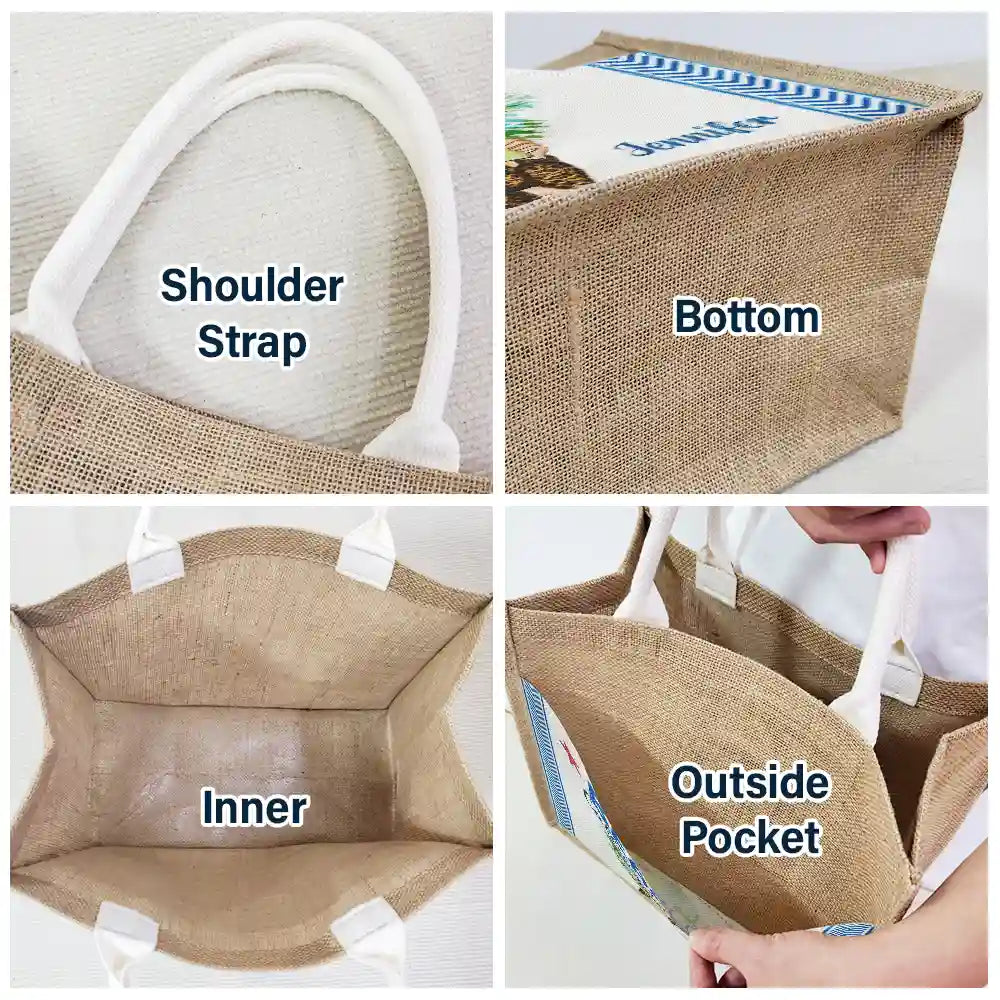 Shoulder Strap

Jennifer

Bottom

Inner

Outside Pocket