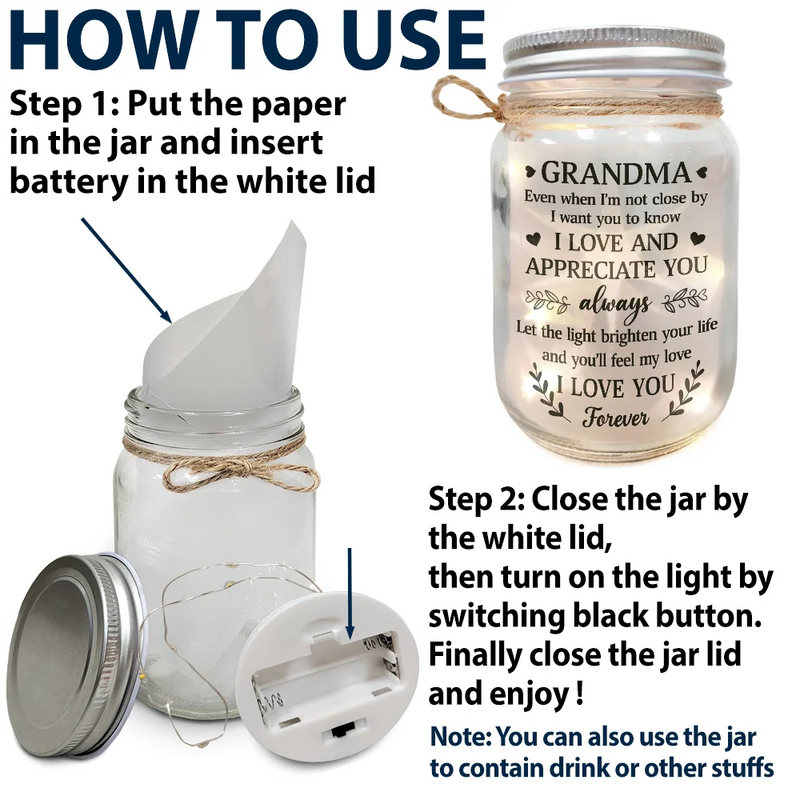 HOW TO USE

Step 1: Put the paper in the jar and insert battery in the white lid

GRANDMA
Even when I'm not close by
I want you to know
I LOVE AND APPRECIATE YOU
always
Let the light brighten your life
and you'll feel my love
I LOVE YOU
Forever

Step 2: Close the jar by the white lid,
then turn on the light by switching black button.
Finally close the jar lid and enjoy !

Note: You can also use the jar to contain drink or other stuffs