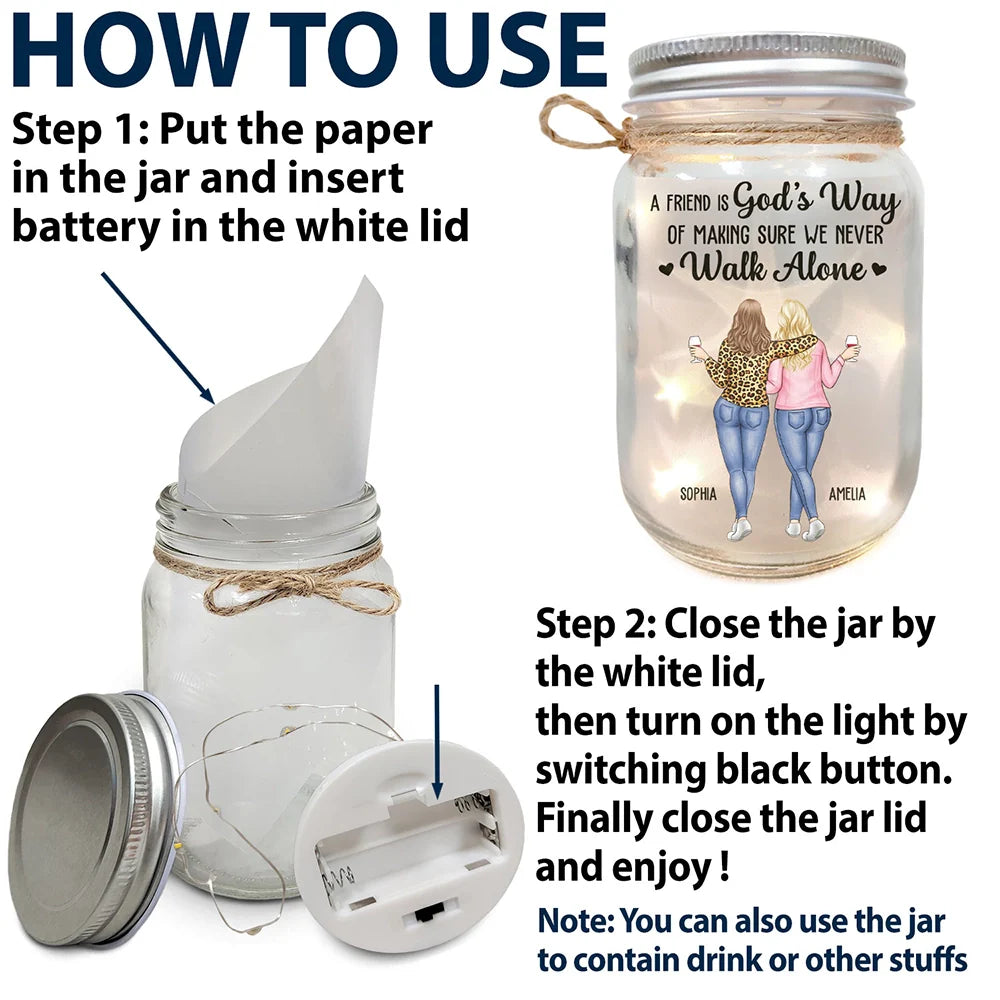 HOW TO USE

Step 1: Put the paper in the jar and insert battery in the white lid

A FRIEND IS God's Way OF MAKING SURE WE NEVER Walk Alone

SOPHIA

AMELIA

Step 2: Close the jar by the white lid,
then turn on the light by switching black button.
Finally close the jar lid and enjoy !

Note: You can also use the jar to contain drink or other stuffs