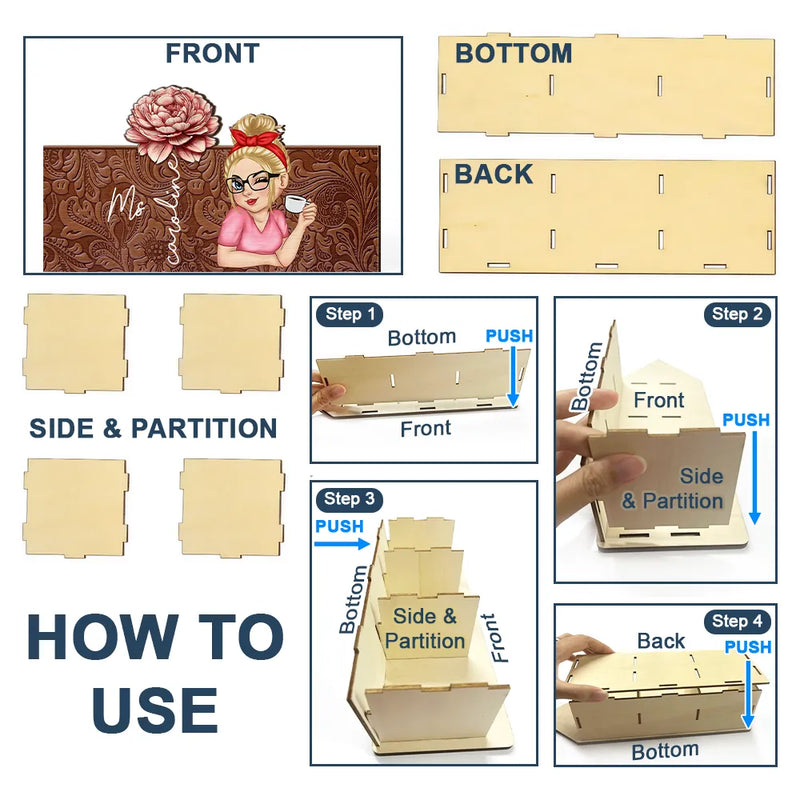 FRONT

Ms caroline

BOTTOM

BACK

SIDE & PARTITION

HOW TO USE

Step 1
Bottom
PUSH
Front

Step 2
Bottom
Front
PUSH
Side & Partition

Step 3
PUSH
Bottom
Side & Partition
Front

Step 4
Back
PUSH
Bottom