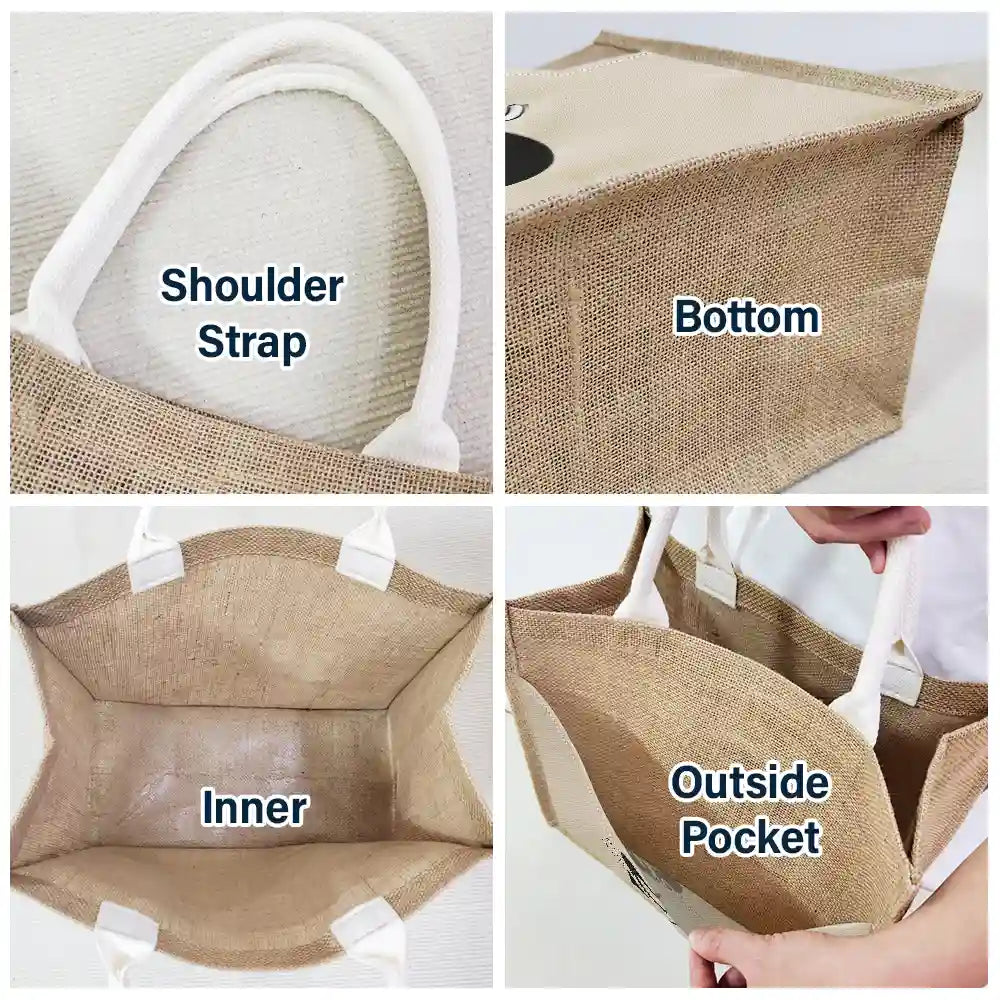 Shoulder Strap

Bottom

Inner

Outside Pocket