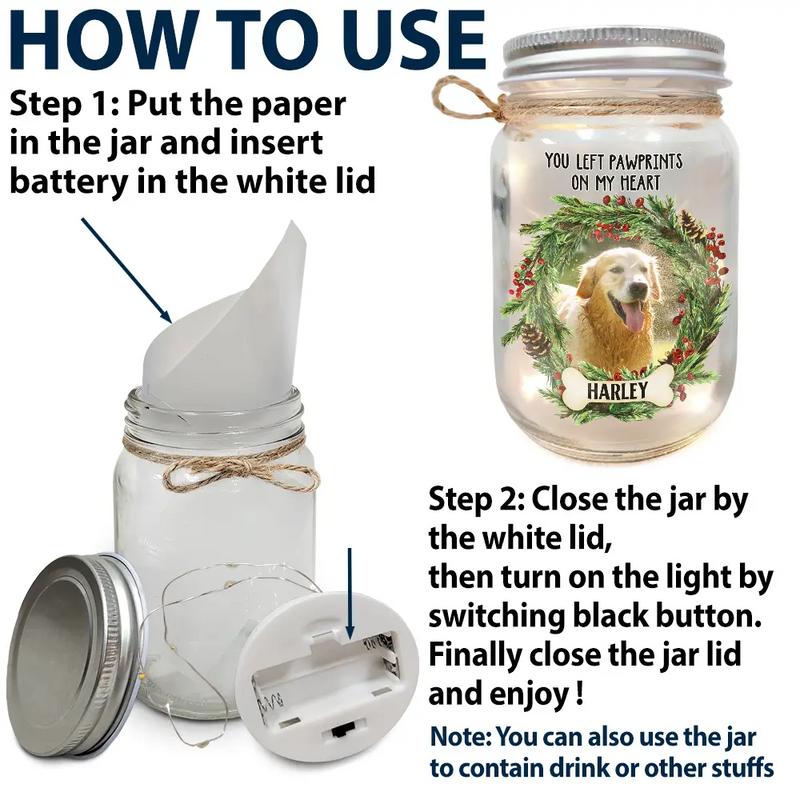 HOW TO USE

Step 1: Put the paper in the jar and insert battery in the white lid

YOU LEFT PAWPRINTS ON MY HEART

HARLEY

Step 2: Close the jar by the white lid,
then turn on the light by switching black button.
Finally close the jar lid and enjoy !

Note: You can also use the jar to contain drink or other stuffs