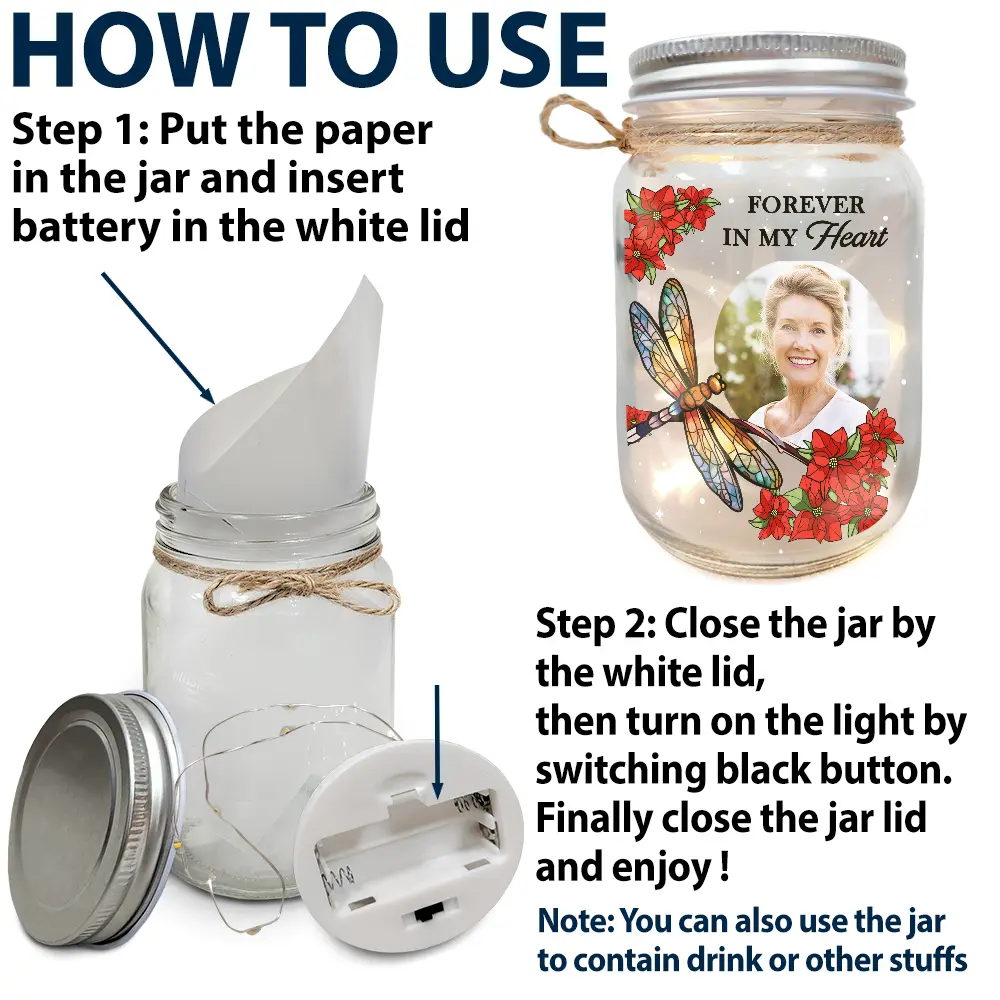 HOW TO USE

Step 1: Put the paper in the jar and insert battery in the white lid

FOREVER IN MY Heart

Step 2: Close the jar by the white lid, then turn on the light by switching black button. Finally close the jar lid and enjoy !

Note: You can also use the jar to contain drink or other stuffs