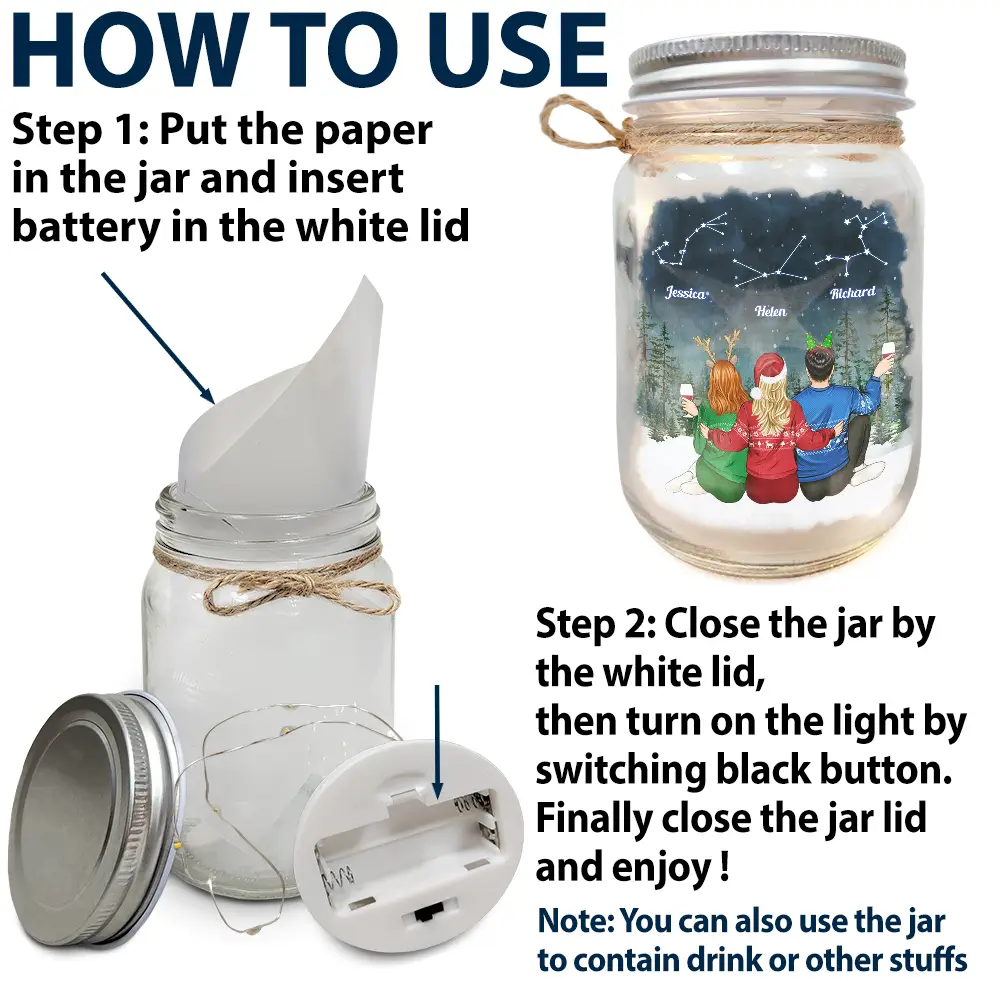 HOW TO USE

Step 1: Put the paper in the jar and insert battery in the white lid

Jessica
Helen
Richard

Step 2: Close the jar by the white lid,
then turn on the light by switching black button.
Finally close the jar lid and enjoy !

Note: You can also use the jar to contain drink or other stuffs