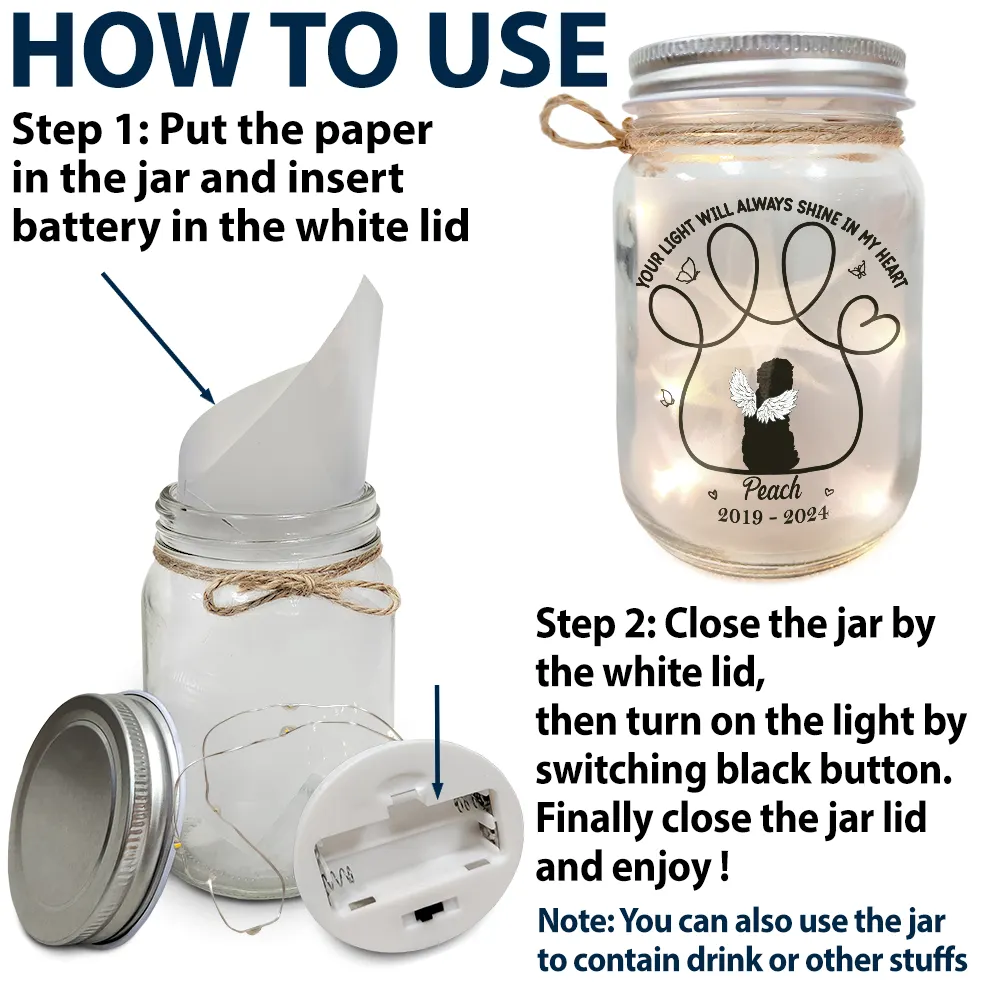 HOW TO USE

Step 1: Put the paper in the jar and insert battery in the white lid

YOUR LIGHT WILL ALWAYS SHINE IN MY HEART

Peach
2019 - 2024

Step 2: Close the jar by the white lid,
then turn on the light by switching black button.
Finally close the jar lid and enjoy !

Note: You can also use the jar to contain drink or other stuffs