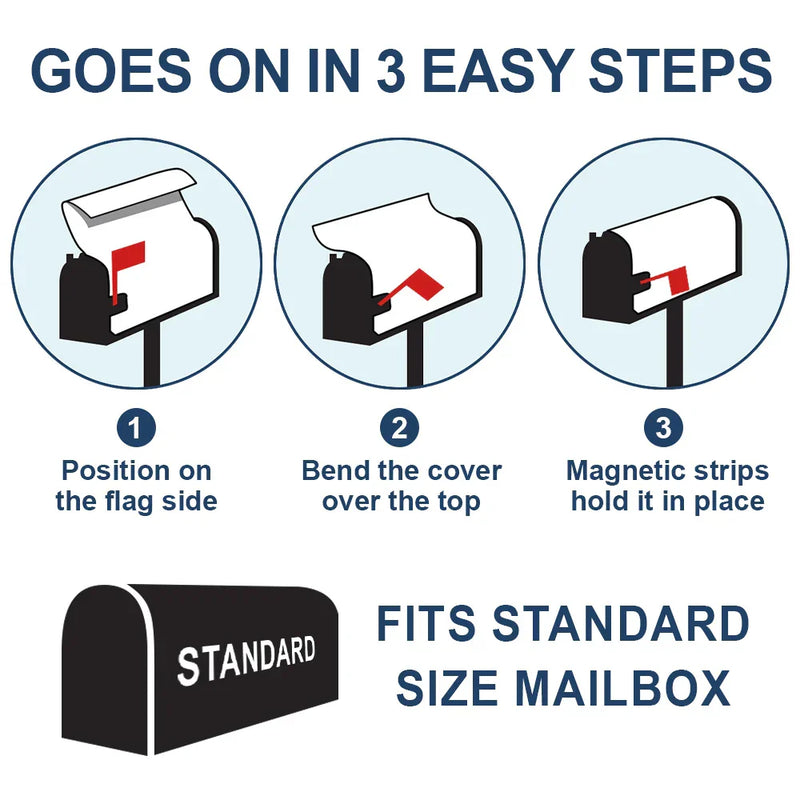 GOES ON IN 3 EASY STEPS

1
Position on the flag side

2
Bend the cover over the top

3
Magnetic strips hold it in place

STANDARD

FITS STANDARD SIZE MAILBOX