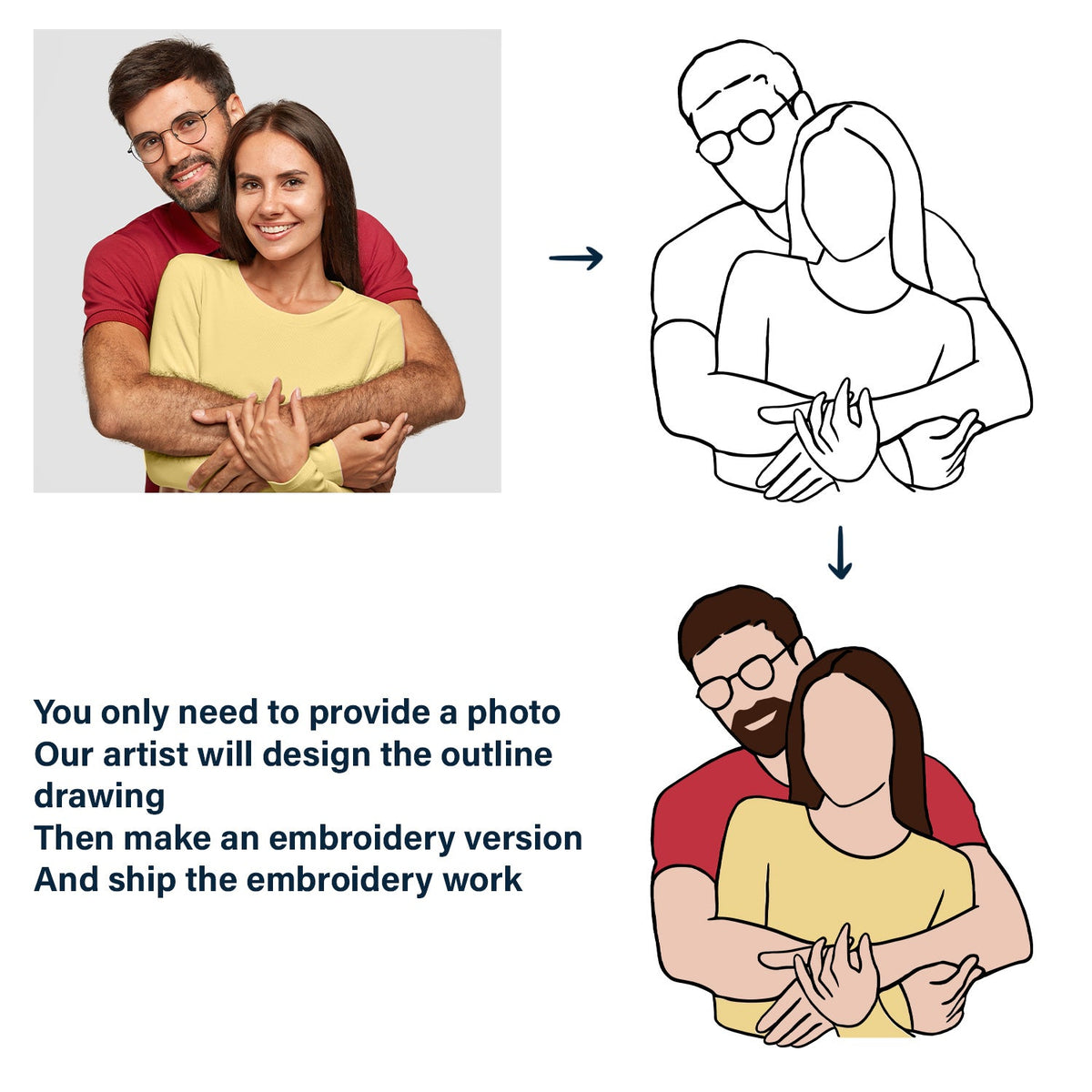 You only need to provide a photo
Our artist will design the outline drawing
Then make an embroidery version
And ship the embroidery work