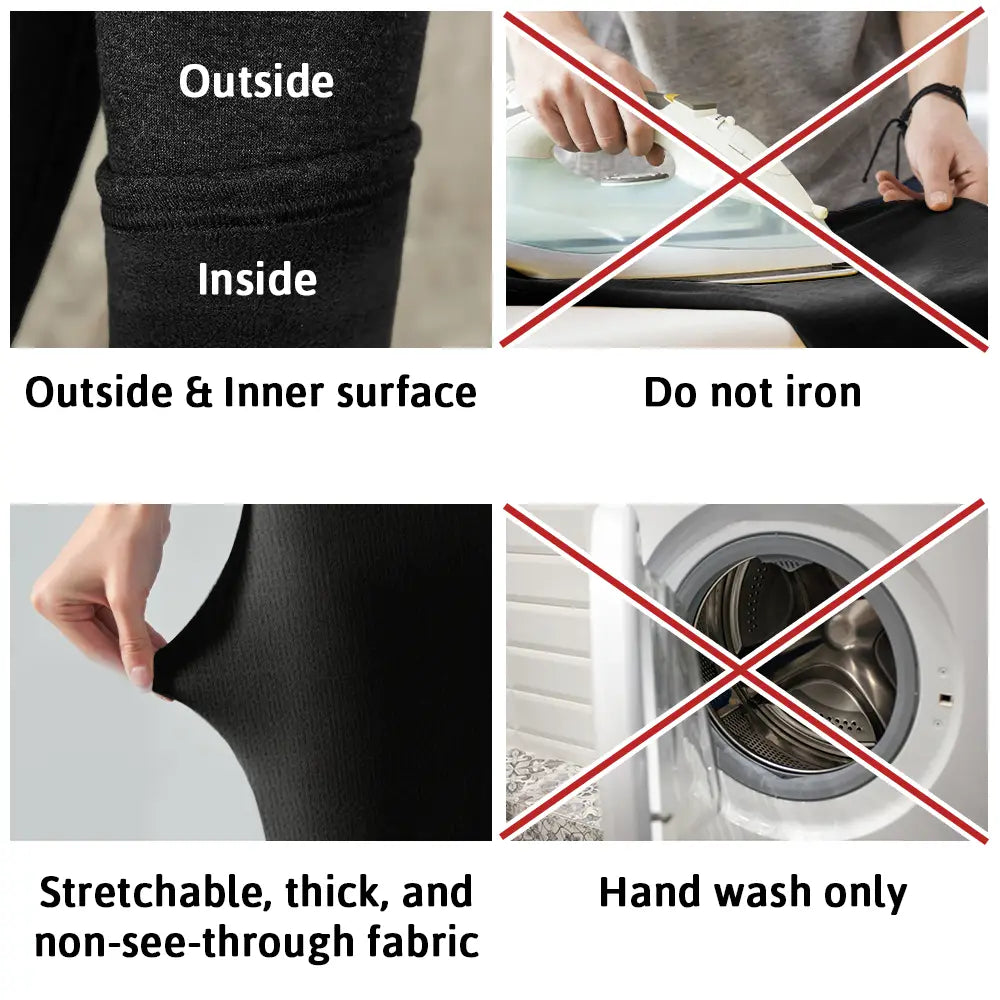 Outside

Inside

Outside & Inner surface

Do not iron

Stretchable, thick, and non-see-through fabric

Hand wash only