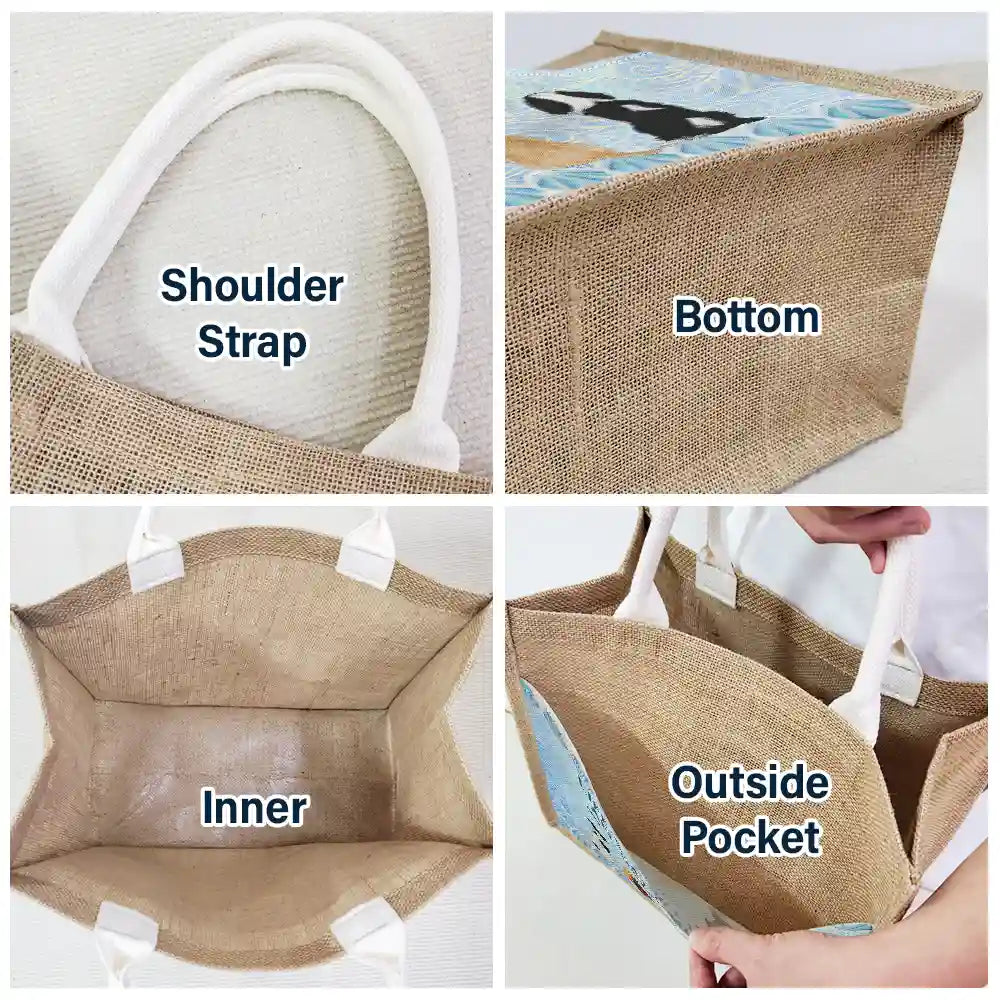 Shoulder Strap

Bottom

Inner

Outside Pocket