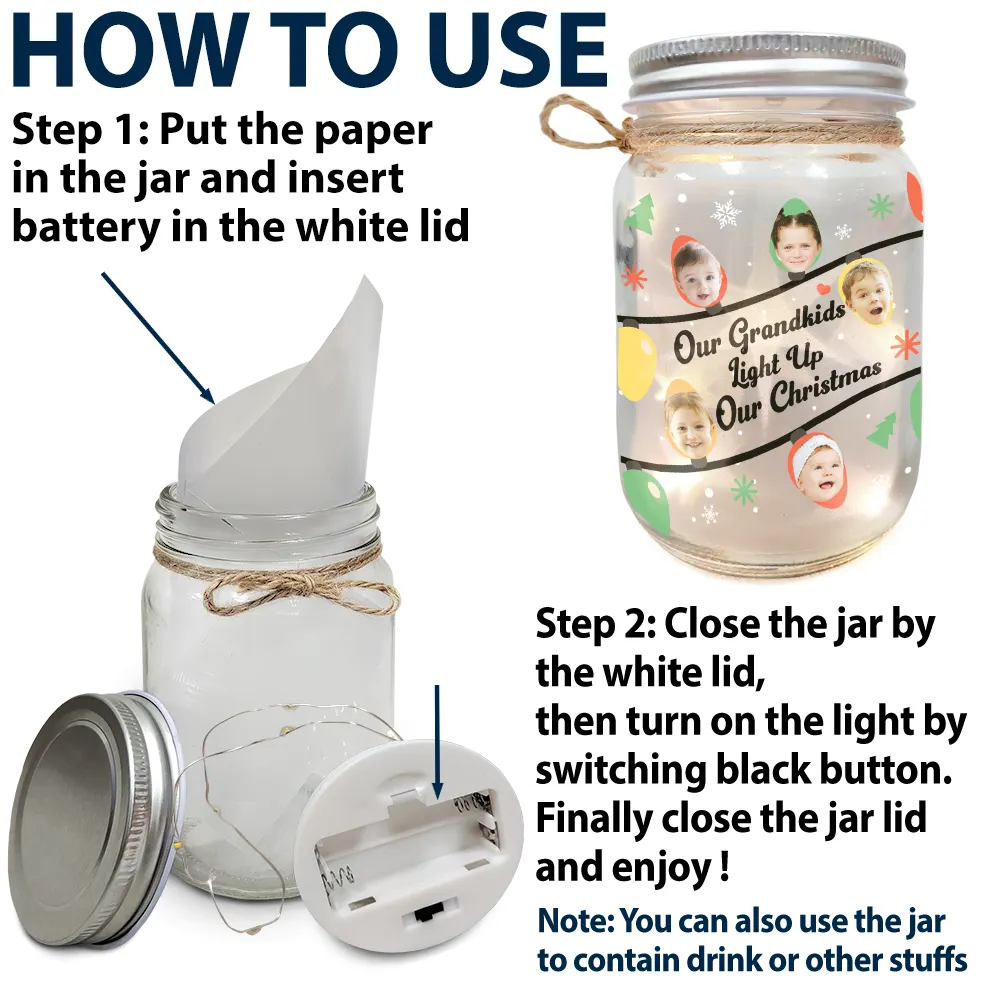 HOW TO USE

Step 1: Put the paper in the jar and insert battery in the white lid

Our Grandkids Light Up Our Christmas

Step 2: Close the jar by the white lid,
then turn on the light by switching black button.
Finally close the jar lid and enjoy !

Note: You can also use the jar to contain drink or other stuffs