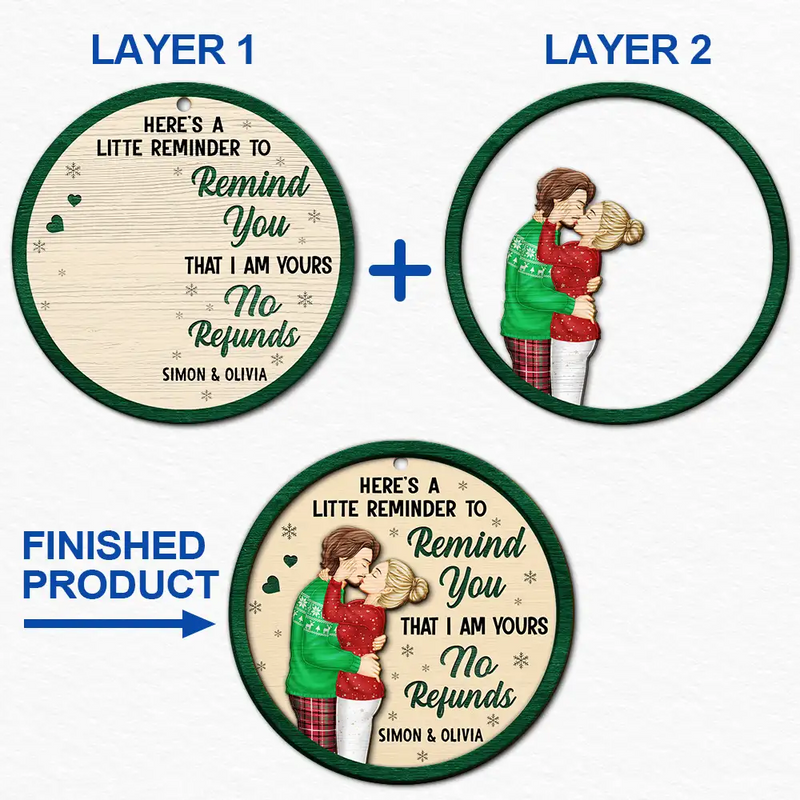 LAYER 1

HERE'S A LITTE REMINDER TO Remind You THAT I AM YOURS No Refunds

SIMON & OLIVIA

+

LAYER 2

FINISHED PRODUCT

HERE'S A LITTE REMINDER TO Remind You THAT I AM YOURS No Refunds

SIMON & OLIVIA