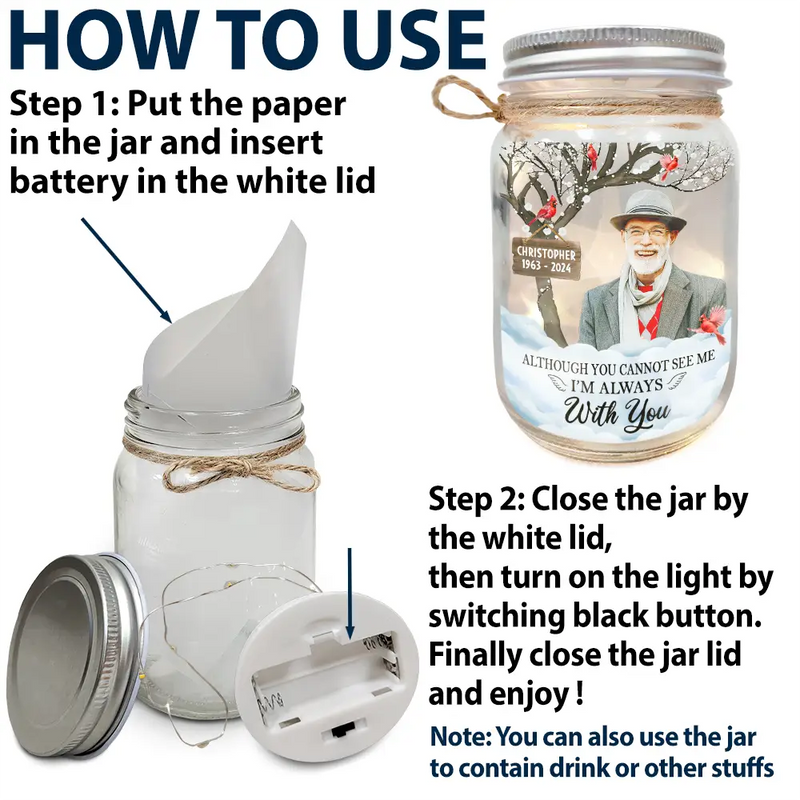 HOW TO USE

Step 1: Put the paper in the jar and insert battery in the white lid

CHRISTOPHER
1963 - 2024

ALTHOUGH YOU CANNOT SEE ME
I'M ALWAYS
With You

Step 2: Close the jar by the white lid,
then turn on the light by switching black button.
Finally close the jar lid and enjoy !

Note: You can also use the jar to contain drink or other stuffs