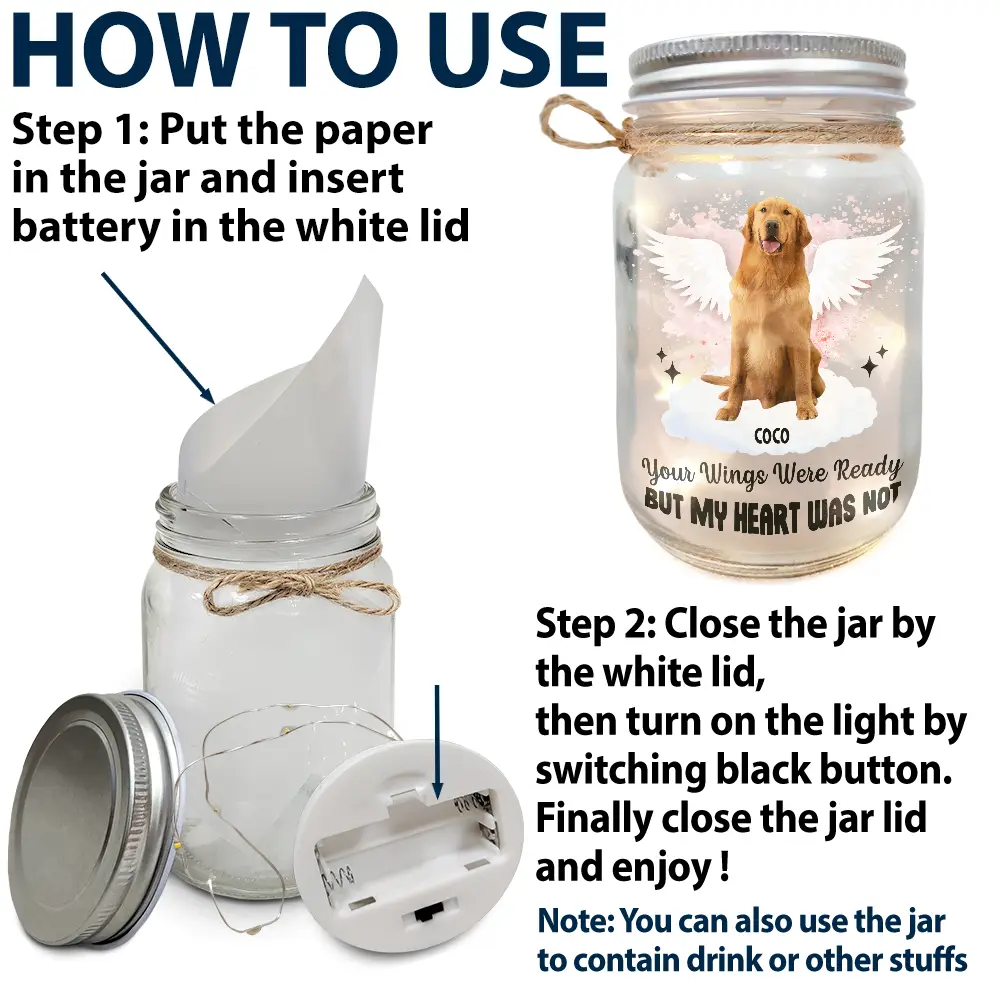 HOW TO USE

Step 1: Put the paper in the jar and insert battery in the white lid

COCO

Your Wings Were Ready
BUT MY HEART WAS NOT

Step 2: Close the jar by the white lid,
then turn on the light by switching black button.
Finally close the jar lid and enjoy !

Note: You can also use the jar to contain drink or other stuffs