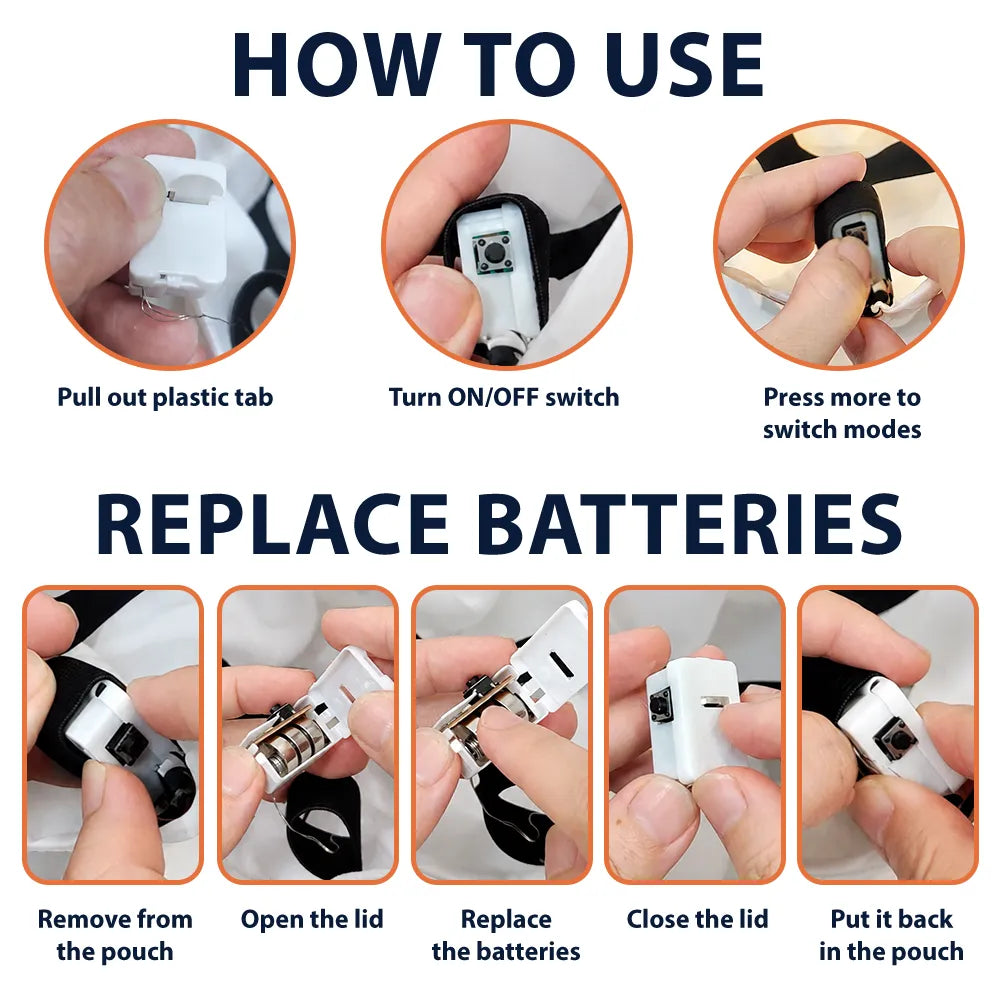 HOW TO USE

Pull out plastic tab

Turn ON/OFF switch

Press more to switch modes

REPLACE BATTERIES

Remove from the pouch

Open the lid

Replace the batteries

Close the lid

Put it back in the pouch