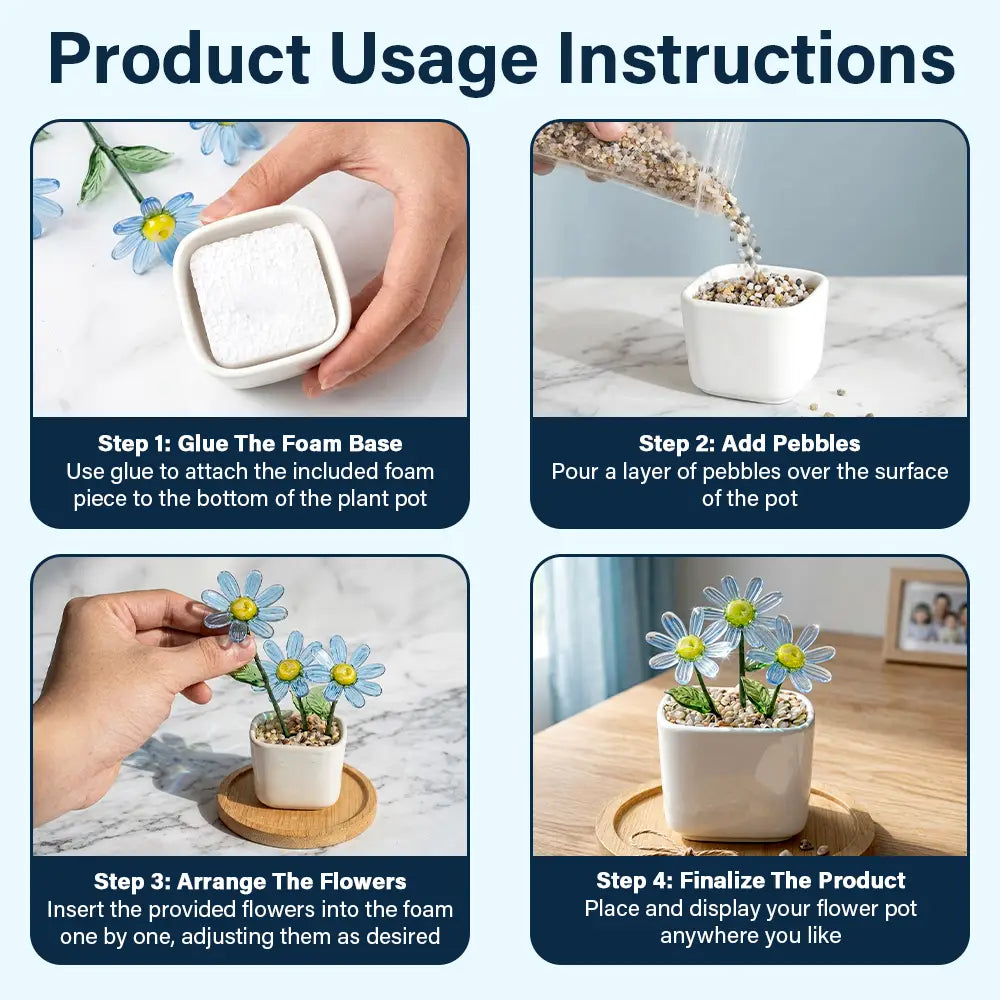 Product Usage Instructions

Step 1: Glue The Foam Base
Use glue to attach the included foam piece to the bottom of the plant pot

Step 2: Add Pebbles
Pour a layer of pebbles over the surface of the pot

Step 3: Arrange The Flowers
Insert the provided flowers into the foam one by one, adjusting them as desired

Step 4: Finalize The Product
Place and display your flower pot anywhere you like