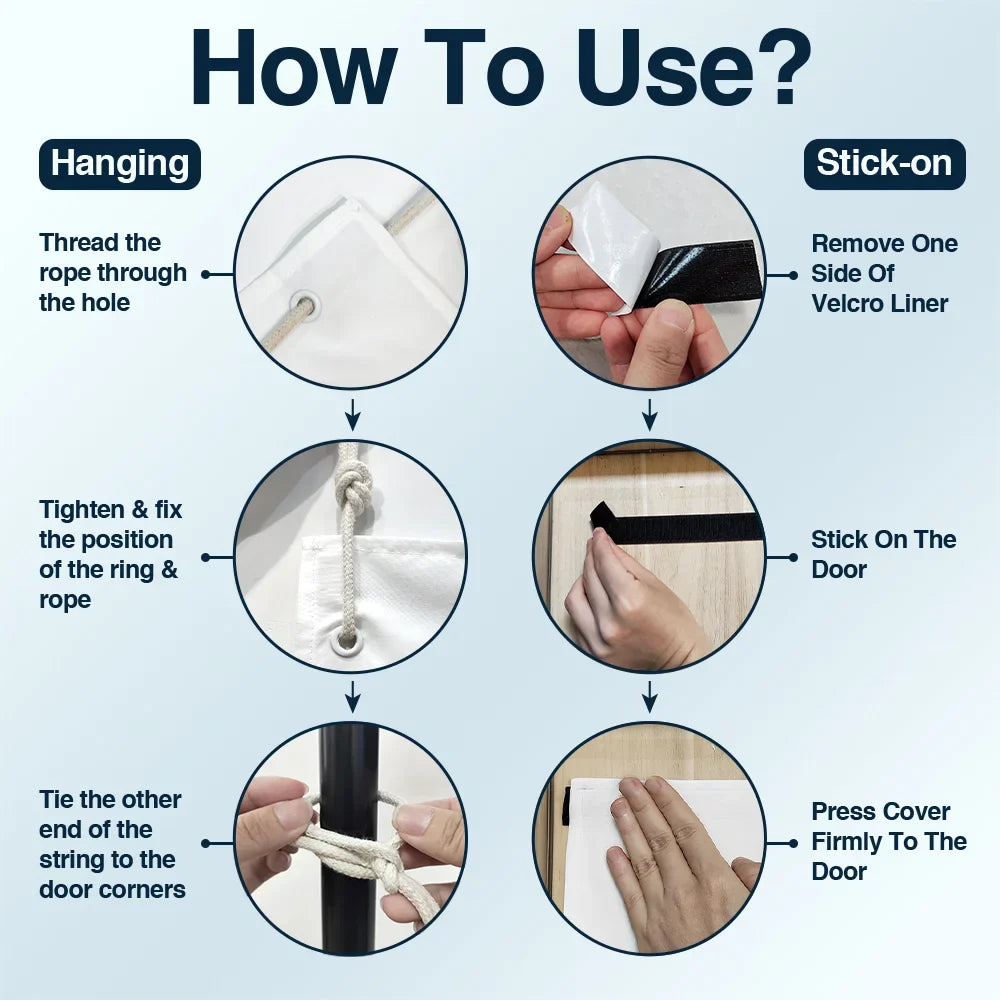 How To Use?

Hanging

Thread the rope through the hole

Tighten & fix the position of the ring & rope

Tie the other end of the string to the door corners

Stick-on

Remove One Side Of Velcro Liner

Stick On The Door

Press Cover Firmly To The Door