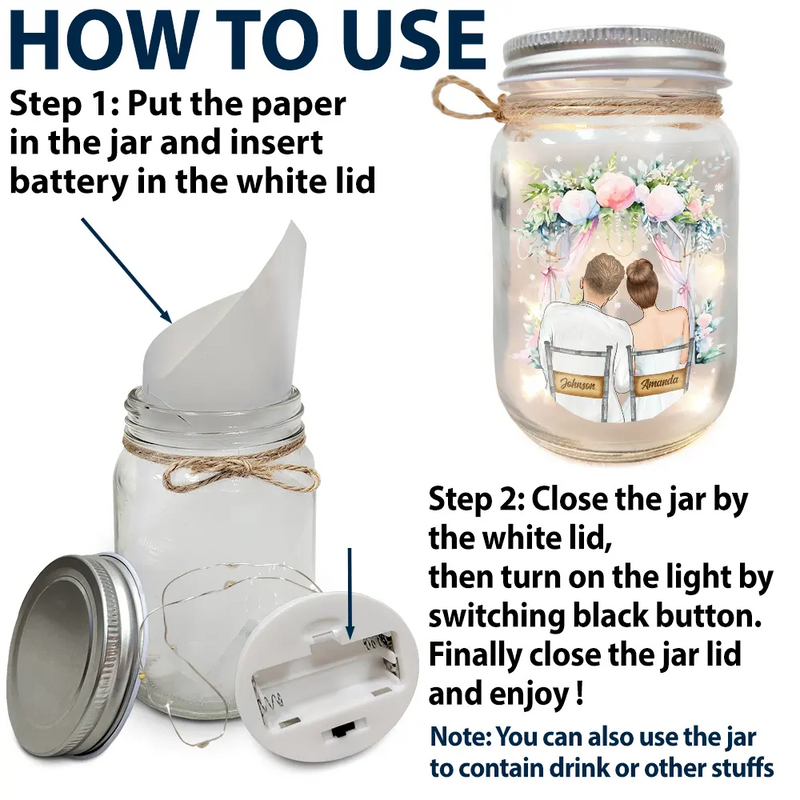 HOW TO USE

Step 1: Put the paper in the jar and insert battery in the white lid

Johnson

Amanda

Step 2: Close the jar by the white lid,
then turn on the light by switching black button.
Finally close the jar lid and enjoy !

Note: You can also use the jar to contain drink or other stuffs