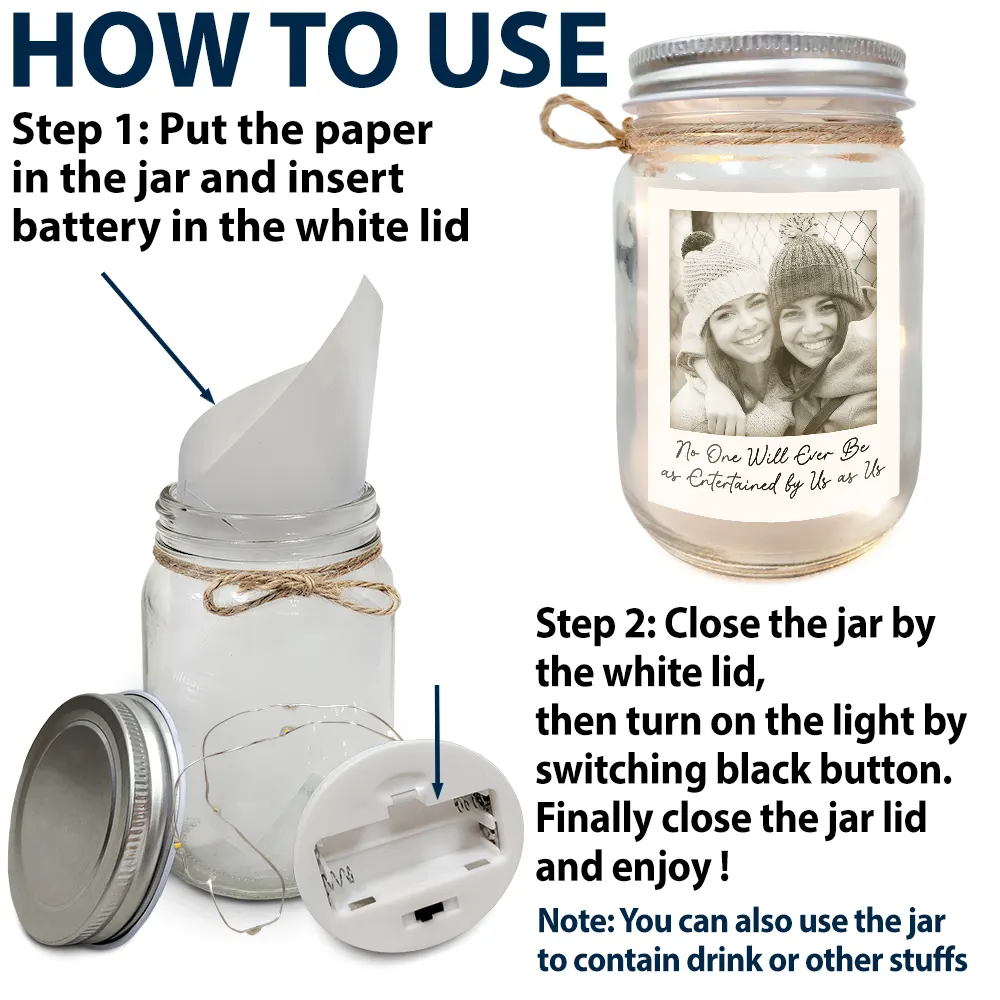 HOW TO USE

Step 1: Put the paper in the jar and insert battery in the white lid

No One Will Ever Be as Entertained by Us as Us

Step 2: Close the jar by the white lid,
then turn on the light by switching black button.
Finally close the jar lid and enjoy !

Note: You can also use the jar to contain drink or other stuffs