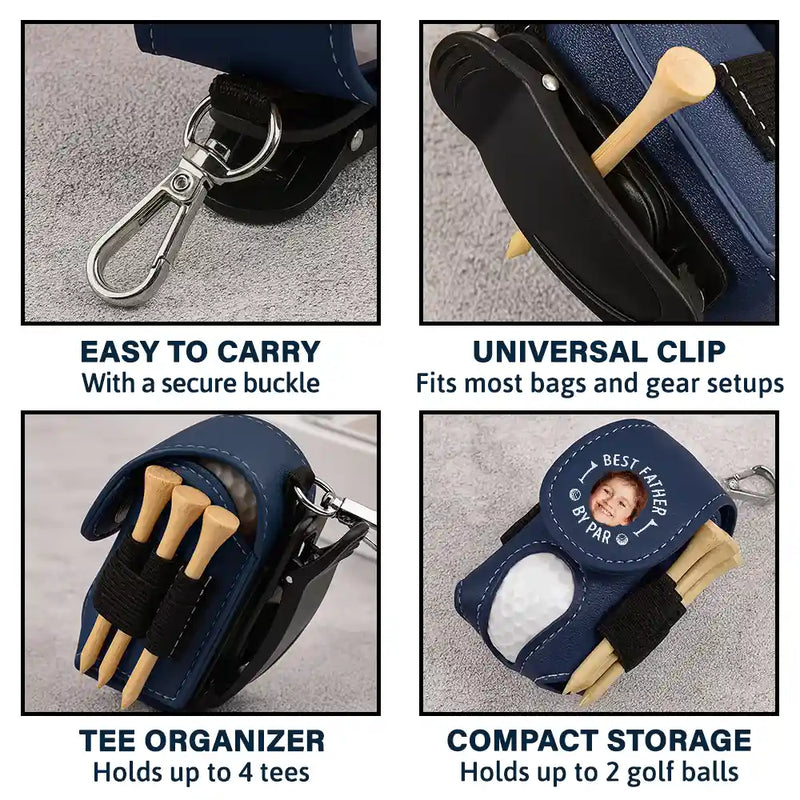 EASY TO CARRY
With a secure buckle

UNIVERSAL CLIP
Fits most bags and gear setups

TEE ORGANIZER
Holds up to 4 tees

BEST FATHER BY PAR

COMPACT STORAGE
Holds up to 2 golf balls