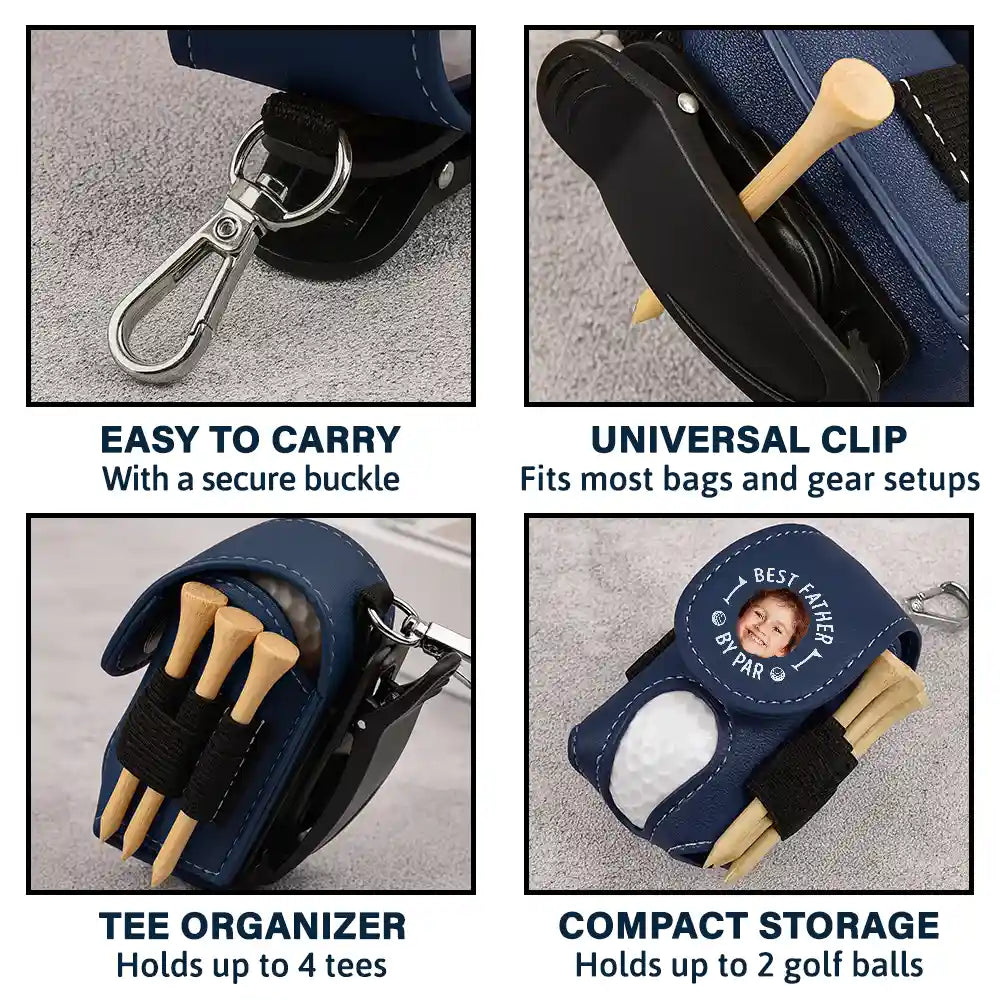 EASY TO CARRY
With a secure buckle

UNIVERSAL CLIP
Fits most bags and gear setups

TEE ORGANIZER
Holds up to 4 tees

BEST FATHER
BY PAR

COMPACT STORAGE
Holds up to 2 golf balls