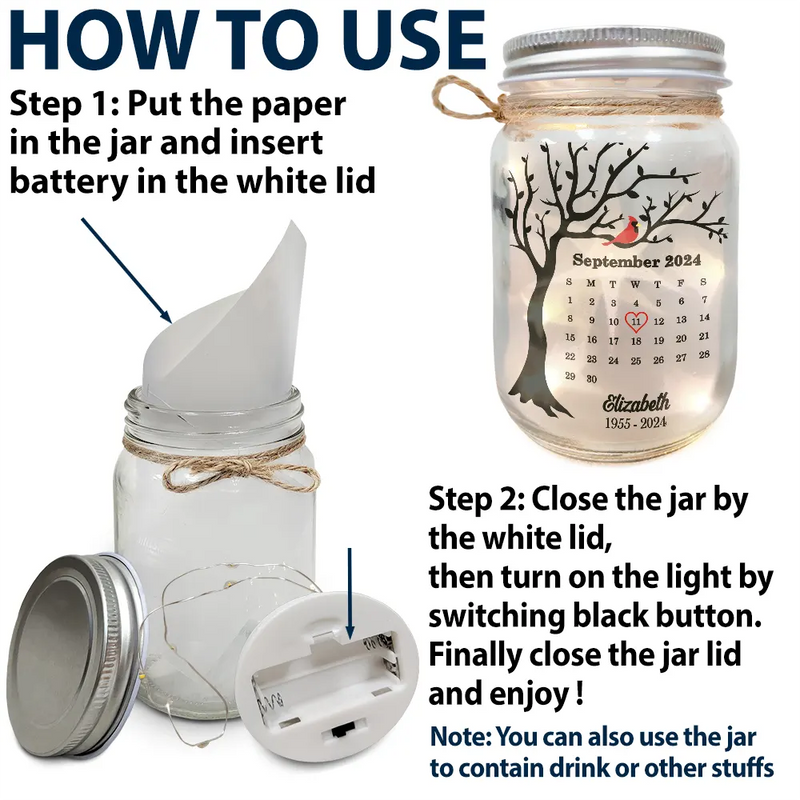 HOW TO USE

Step 1: Put the paper in the jar and insert battery in the white lid

September 2024

| S | M | T | W | T | F | S |
|---|---|---|---|---|---|---|
| 1 | 2 | 3 | 4 | 5 | 6 | 7 |
| 8 | 9 | 10 | 11 | 12 | 13 | 14 |
| 15 | 16 | 17 | 18 | 19 | 20 | 21 |
| 22 | 23 | 24 | 25 | 26 | 27 | 28 |
| 29 | 30 | | | | | |

Elizabeth
1955 - 2024

Step 2: Close the jar by the white lid, then turn on the light by switching black button. Finally close the jar lid and enjoy !

Note: You can also use the jar to contain drink or other stuffs