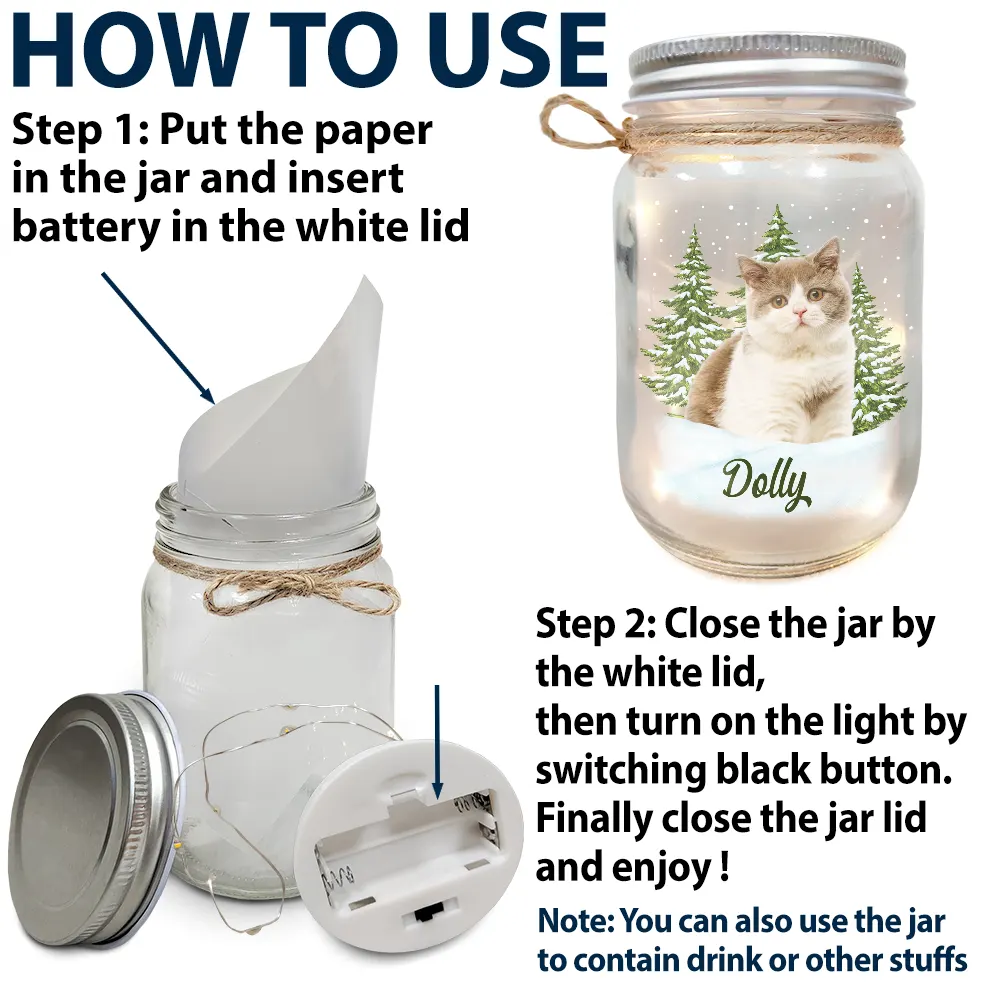 HOW TO USE

Step 1: Put the paper in the jar and insert battery in the white lid

Dolly

Step 2: Close the jar by the white lid,
then turn on the light by switching black button.
Finally close the jar lid and enjoy !

Note: You can also use the jar to contain drink or other stuffs