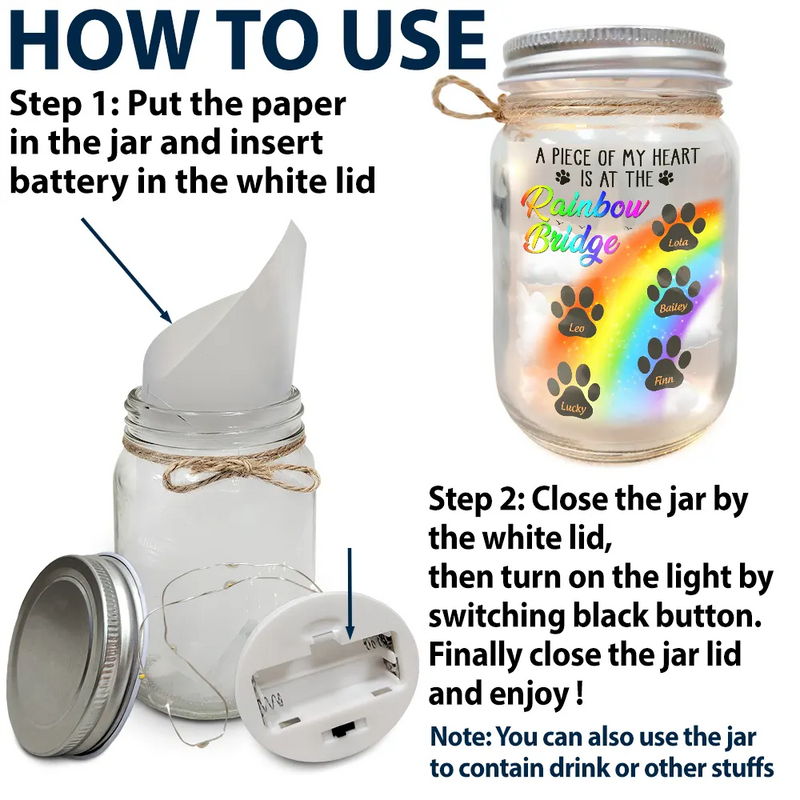 HOW TO USE

Step 1: Put the paper in the jar and insert battery in the white lid

A PIECE OF MY HEART IS AT THE Rainbow Bridge

Lola
Bailey
Leo
Finn
Lucky

Step 2: Close the jar by the white lid,
then turn on the light by switching black button.
Finally close the jar lid and enjoy !

Note: You can also use the jar to contain drink or other stuffs