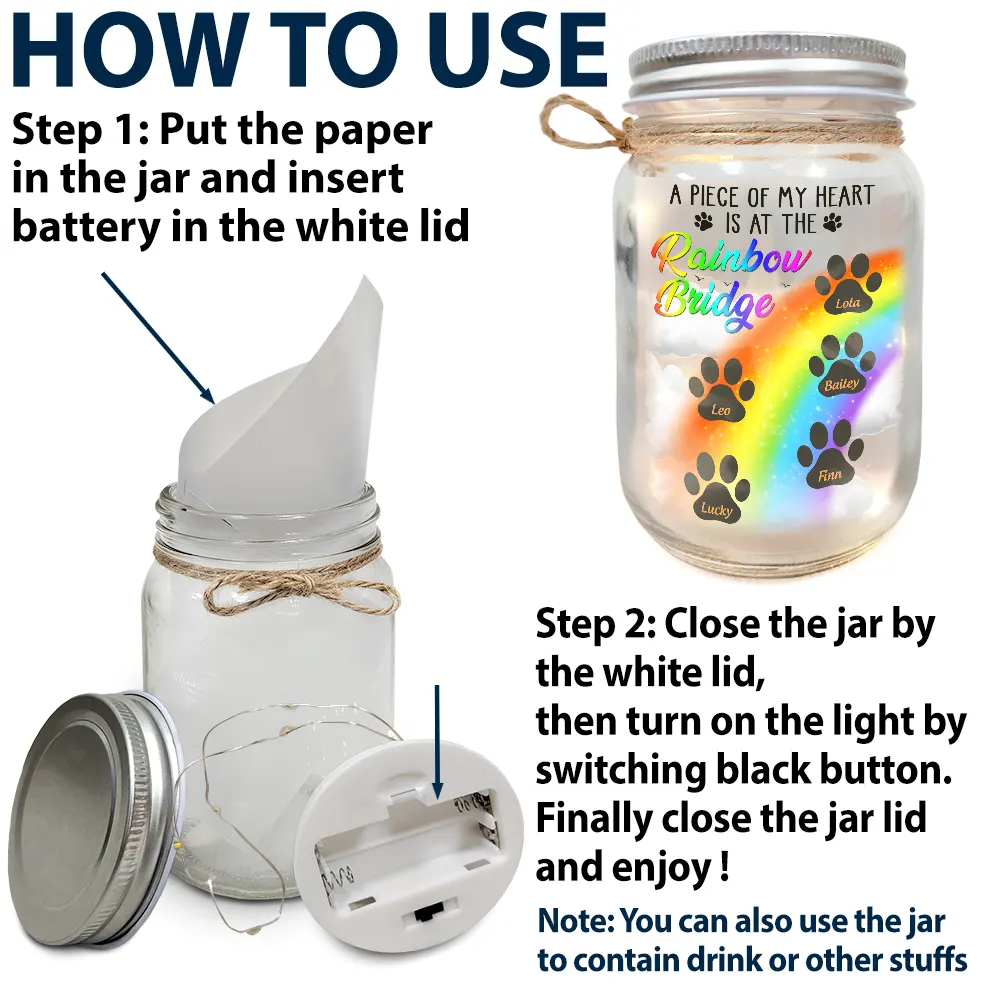 HOW TO USE

Step 1: Put the paper in the jar and insert battery in the white lid

A PIECE OF MY HEART IS AT THE Rainbow Bridge

Lola

Bailey

Leo

Finn

Lucky

Step 2: Close the jar by the white lid, then turn on the light by switching black button. Finally close the jar lid and enjoy !

Note: You can also use the jar to contain drink or other stuffs