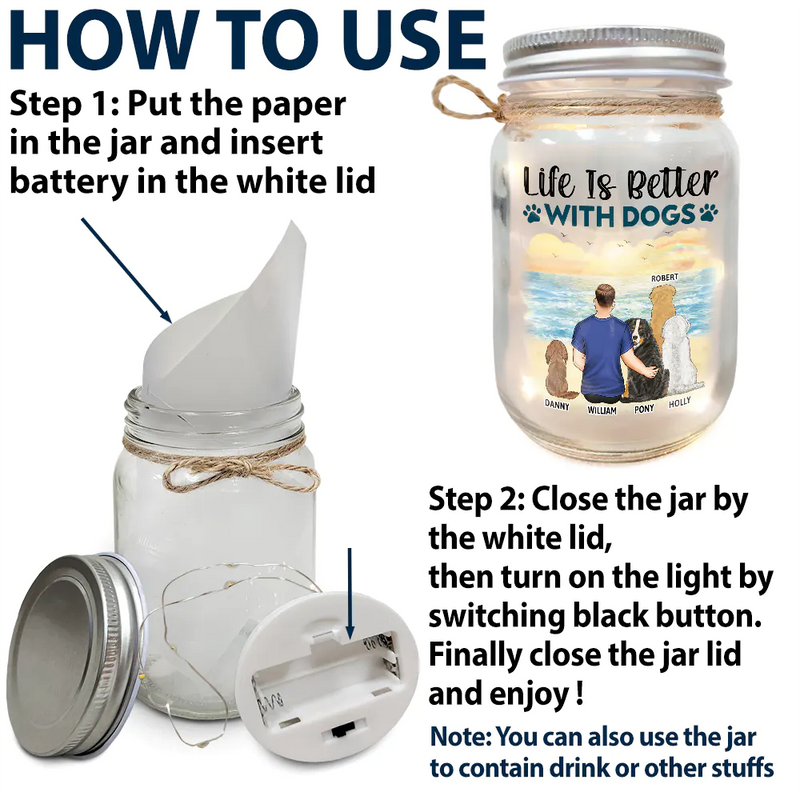 HOW TO USE

Step 1: Put the paper in the jar and insert battery in the white lid

Life Is Better
WITH DOGS

ROBERT
DANNY WILLIAM PONY HOLLY

Step 2: Close the jar by the white lid,
then turn on the light by switching black button.
Finally close the jar lid and enjoy !

Note: You can also use the jar to contain drink or other stuffs