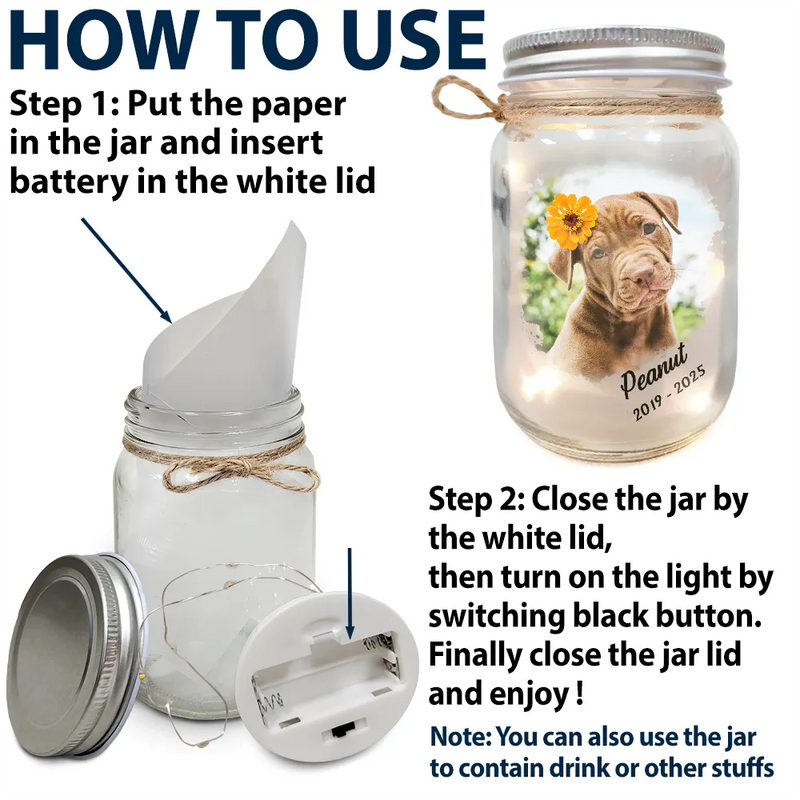 HOW TO USE

Step 1: Put the paper in the jar and insert battery in the white lid

Peanut
2019 - 2025

Step 2: Close the jar by the white lid,
then turn on the light by switching black button.
Finally close the jar lid and enjoy !

Note: You can also use the jar to contain drink or other stuffs